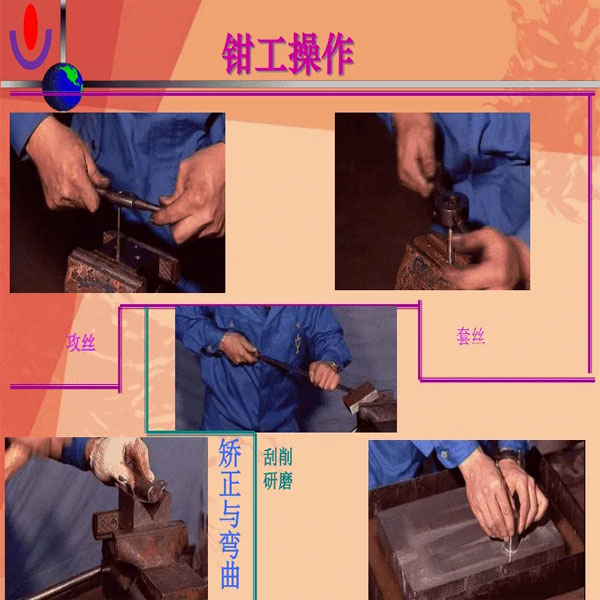 钳工操作

攻丝

套丝

矫正与弯曲

刮削
研磨